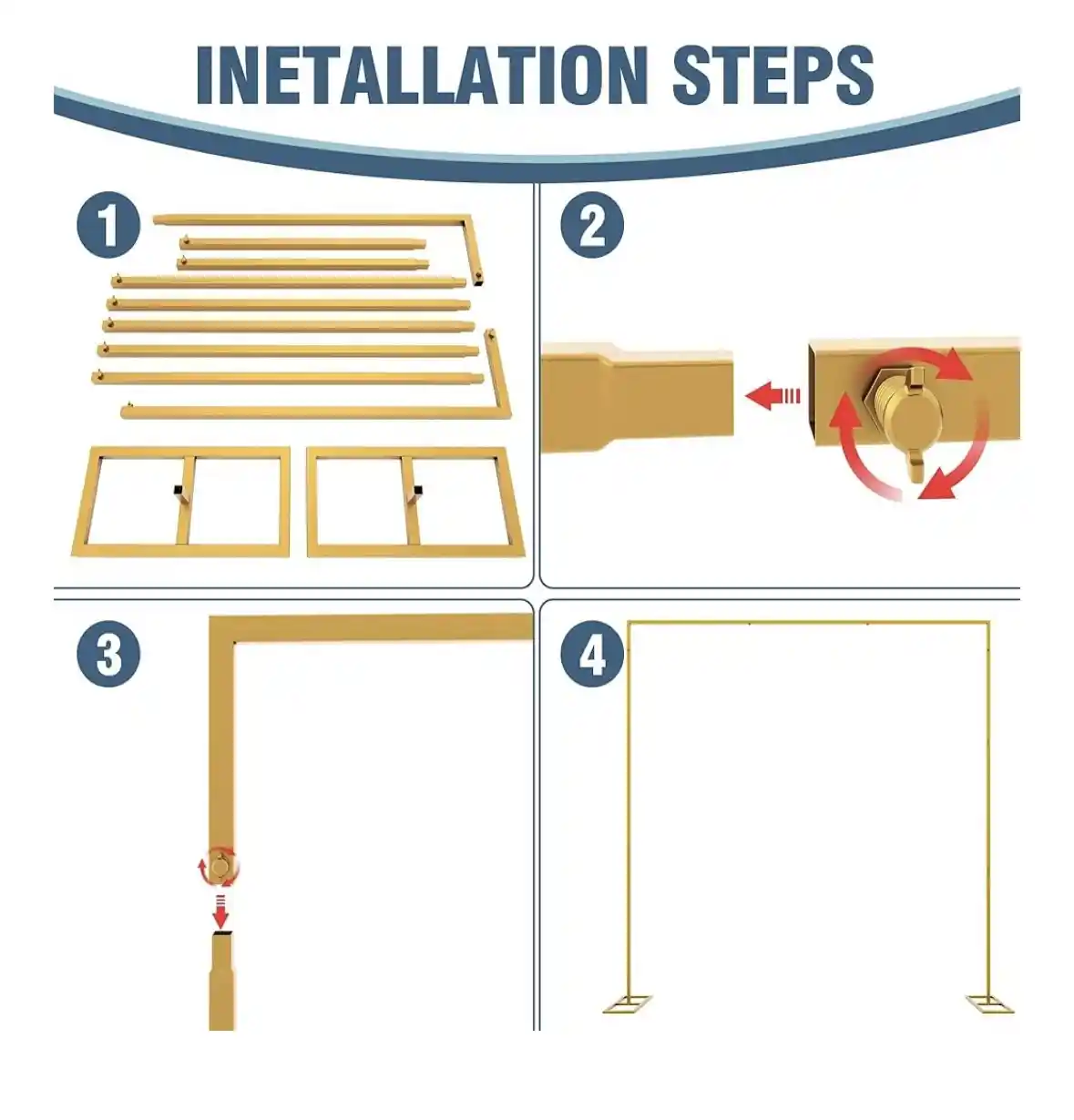 INETALLATION STEPS

1

2

3

4