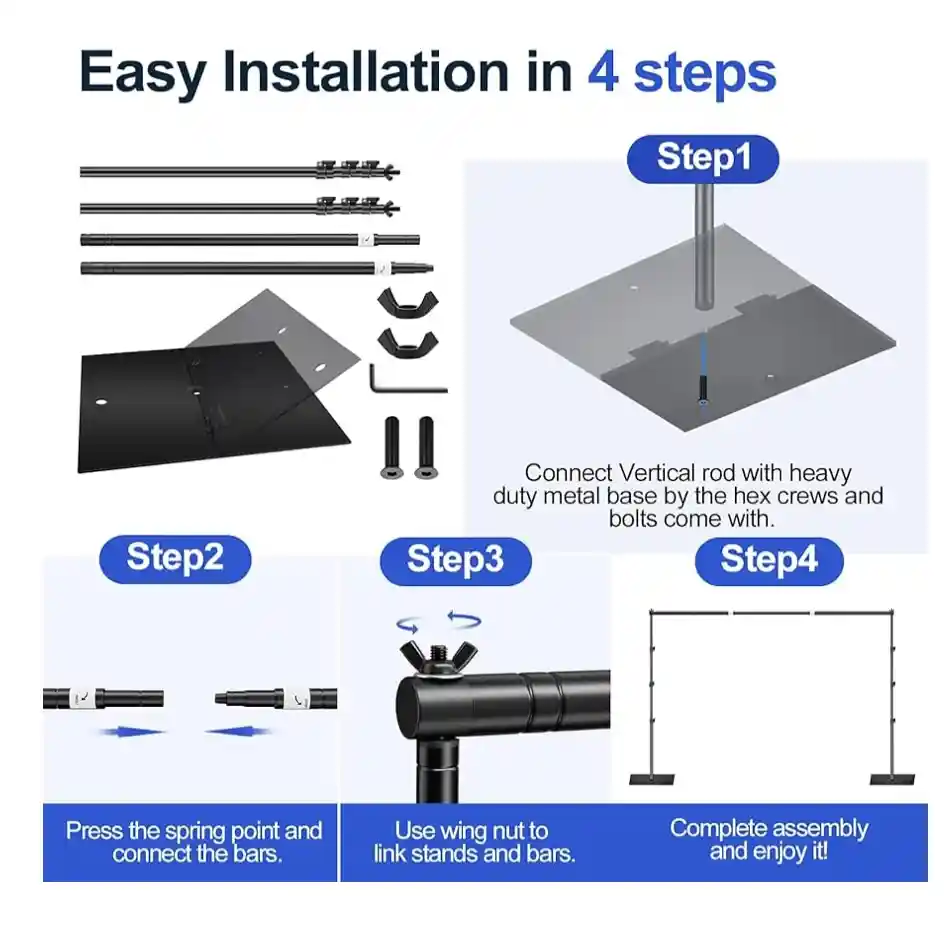 Easy Installation in 4 steps

Step1

Connect Vertical rod with heavy duty metal base by the hex crews and bolts come with.

Step2

Press the spring point and connect the bars.

Step3

Use wing nut to link stands and bars.

Step4

Complete assembly and enjoy it!