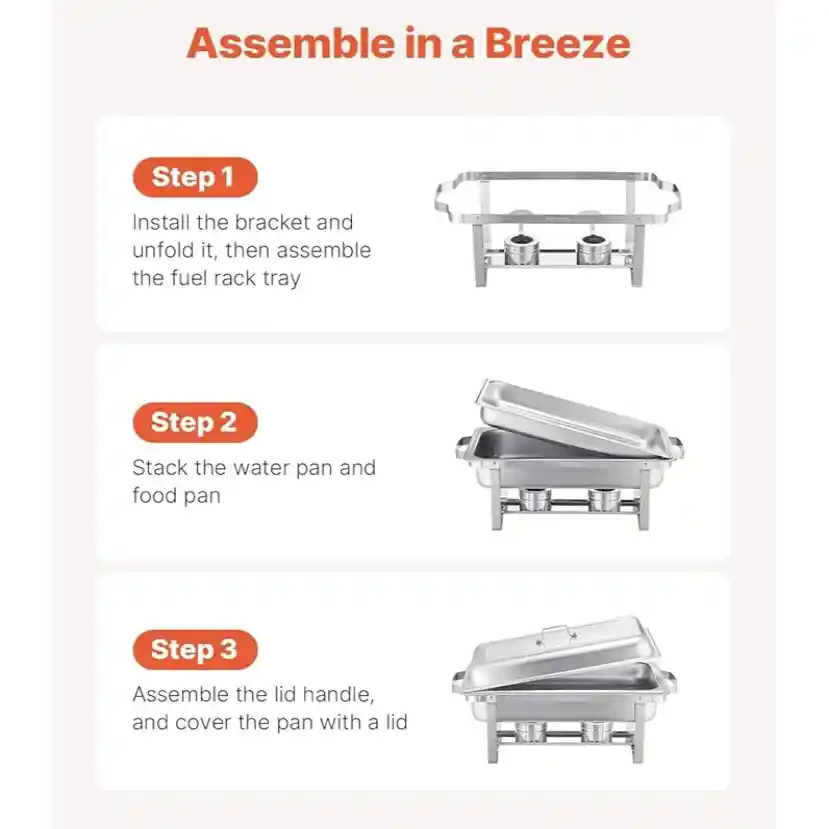 Assemble in a Breeze

Step 1

Install the bracket and unfold it, then assemble the fuel rack tray

Step 2

Stack the water pan and food pan

Step 3

Assemble the lid handle, and cover the pan with a lid