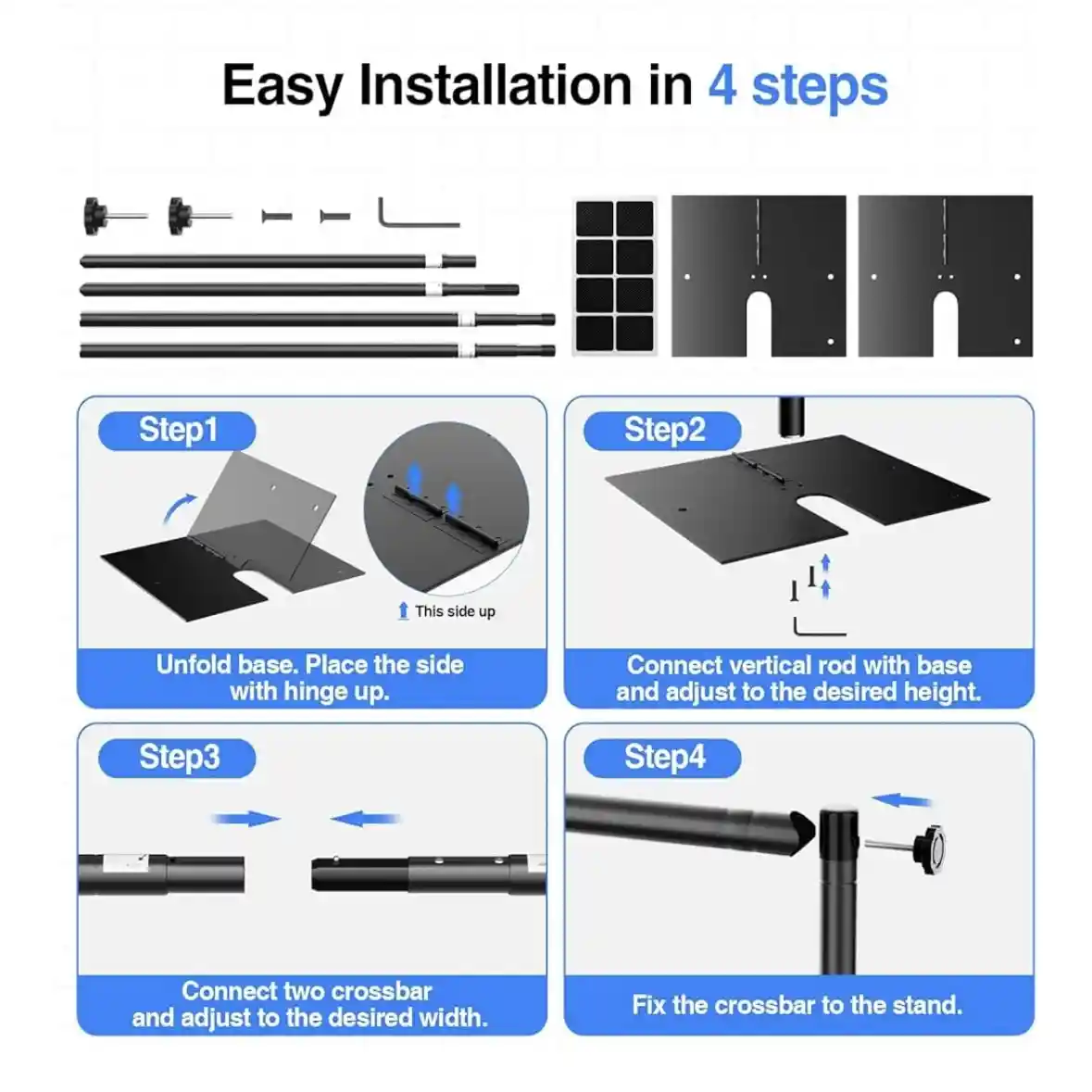 Easy Installation in 4 steps

Step1

This side up

Unfold base. Place the side with hinge up.

Step2

Connect vertical rod with base and adjust to the desired height.

Step3

Connect two crossbar and adjust to the desired width.

Step4

Fix the crossbar to the stand.